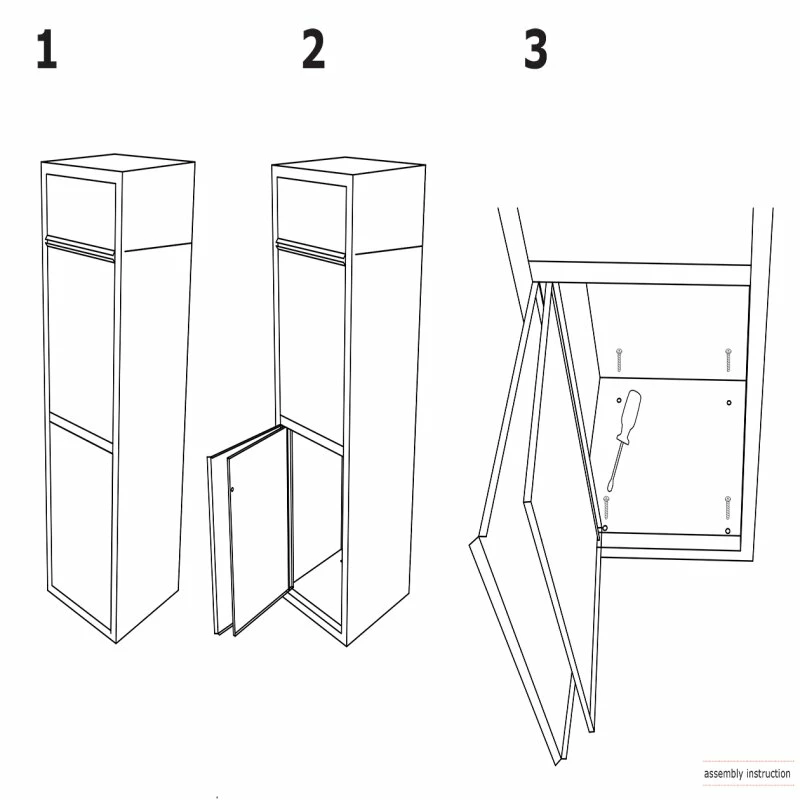 1

2

3

assembly instruction