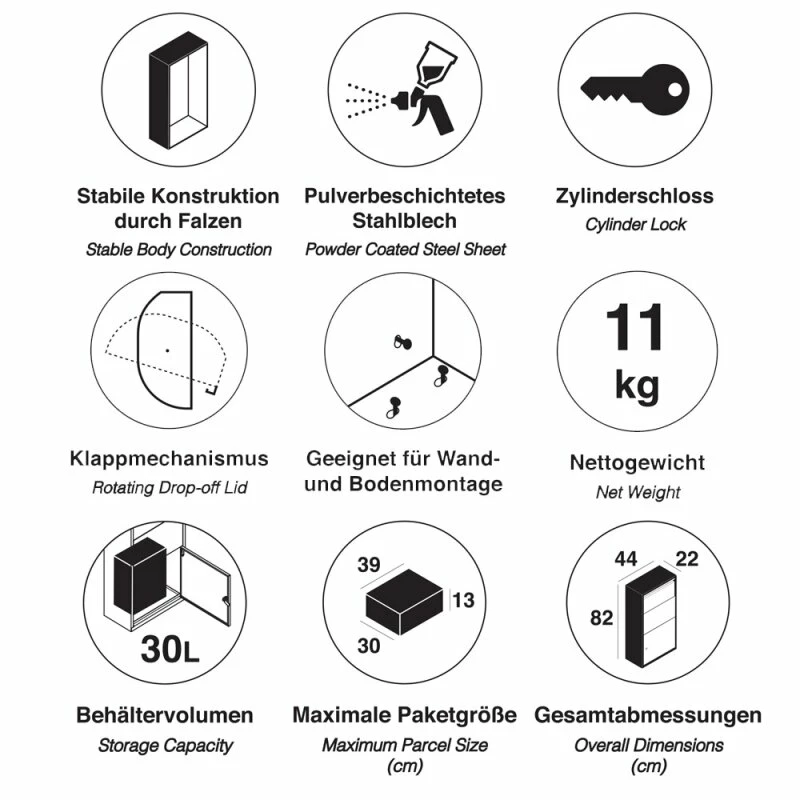 Stabile Konstruktion durch Falzen
Stable Body Construction

Pulverbeschichtetes Stahlblech
Powder Coated Steel Sheet

Zylinderschloss
Cylinder Lock

Klappmechanismus
Rotating Drop-off Lid

Geeignet für Wand- und Bodenmontage

11 kg

Nettogewicht
Net Weight

30L

Behältervolumen
Storage Capacity

39
13
30

Maximale Paketgröße
Maximum Parcel Size (cm)

44
22
82

Gesamtabmessungen
Overall Dimensions (cm)