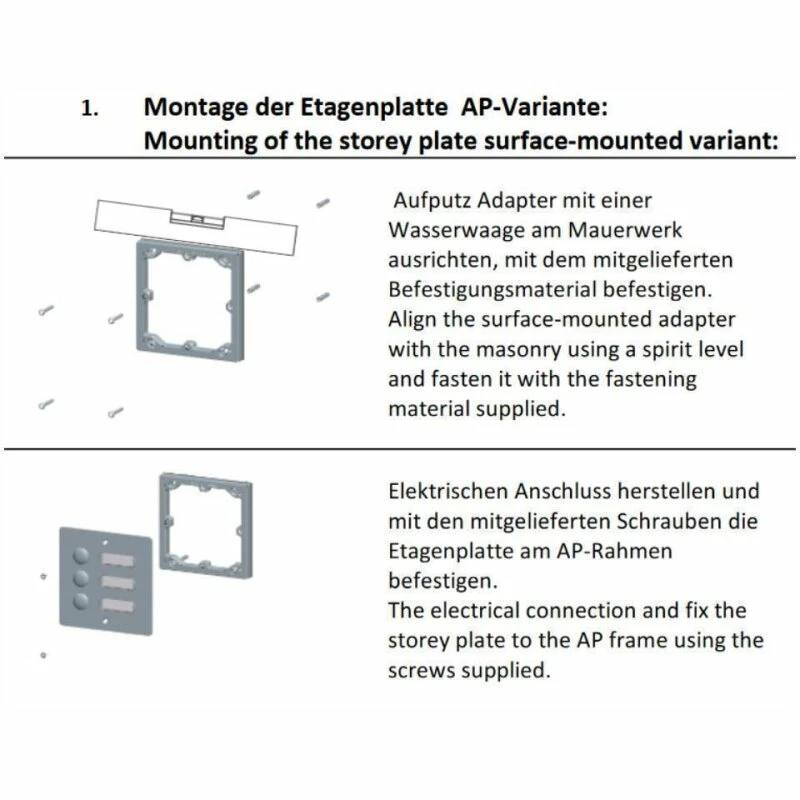 1. Montage der Etagenplatte AP-Variante:
Mounting of the storey plate surface-mounted variant:

Aufputz Adapter mit einer Wasserwaage am Mauerwerk ausrichten, mit dem mitgelieferten Befestigungsmaterial befestigen.
Align the surface-mounted adapter with the masonry using a spirit level and fasten it with the fastening material supplied.

Elektrischen Anschluss herstellen und mit den mitgelieferten Schrauben die Etagenplatte am AP-Rahmen befestigen.
The electrical connection and fix the storey plate to the AP frame using the screws supplied.