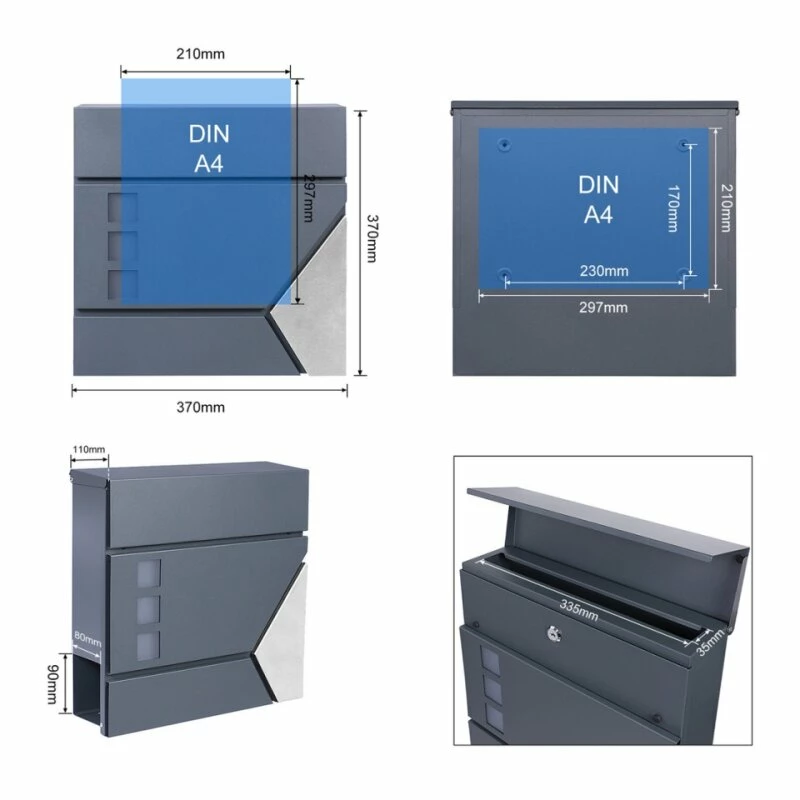 210mm
DIN
A4
297mm
370mm
370mm

DIN
A4
170mm
210mm
230mm
297mm

110mm
80mm
90mm

335mm
35mm